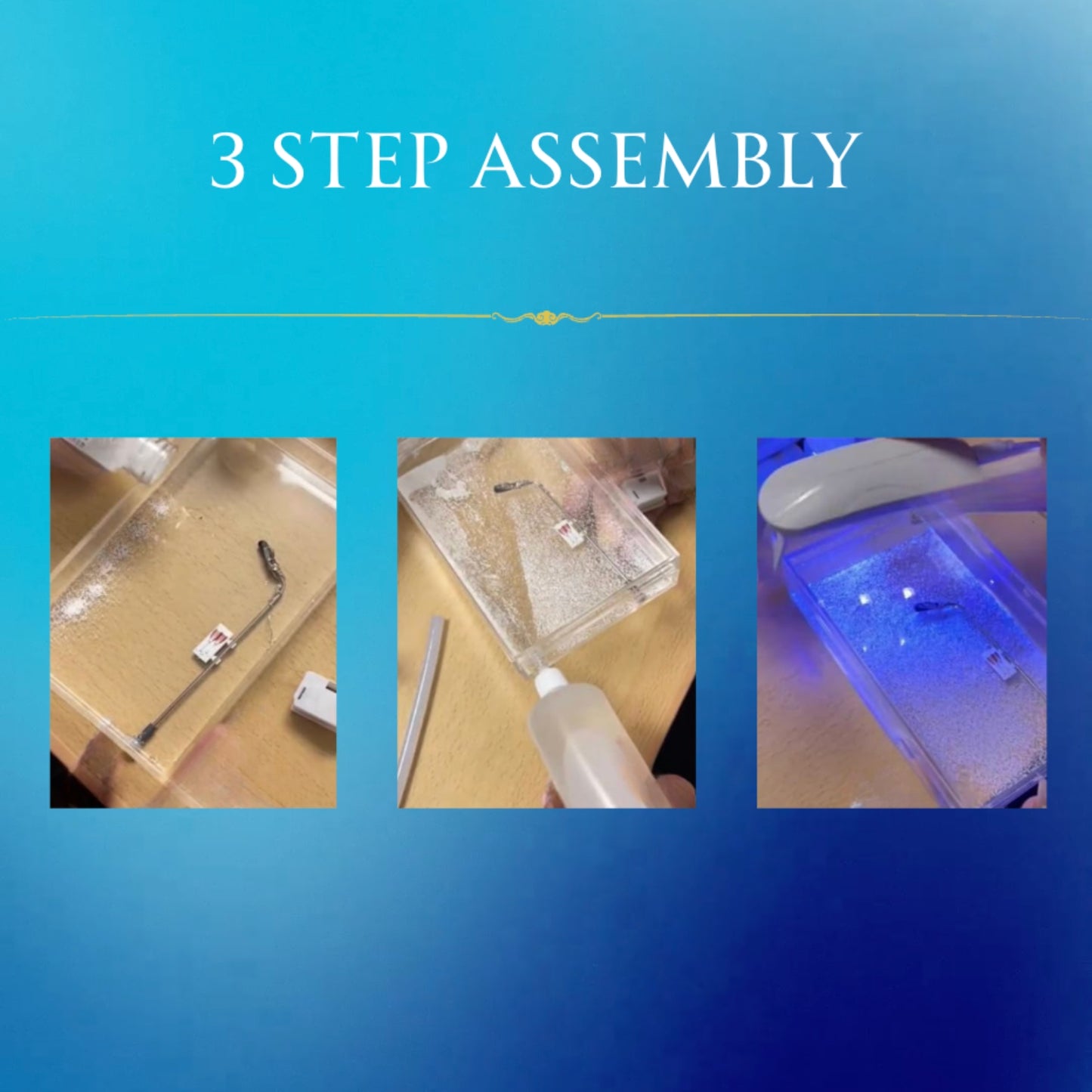 3 STEP ASSEMBLY